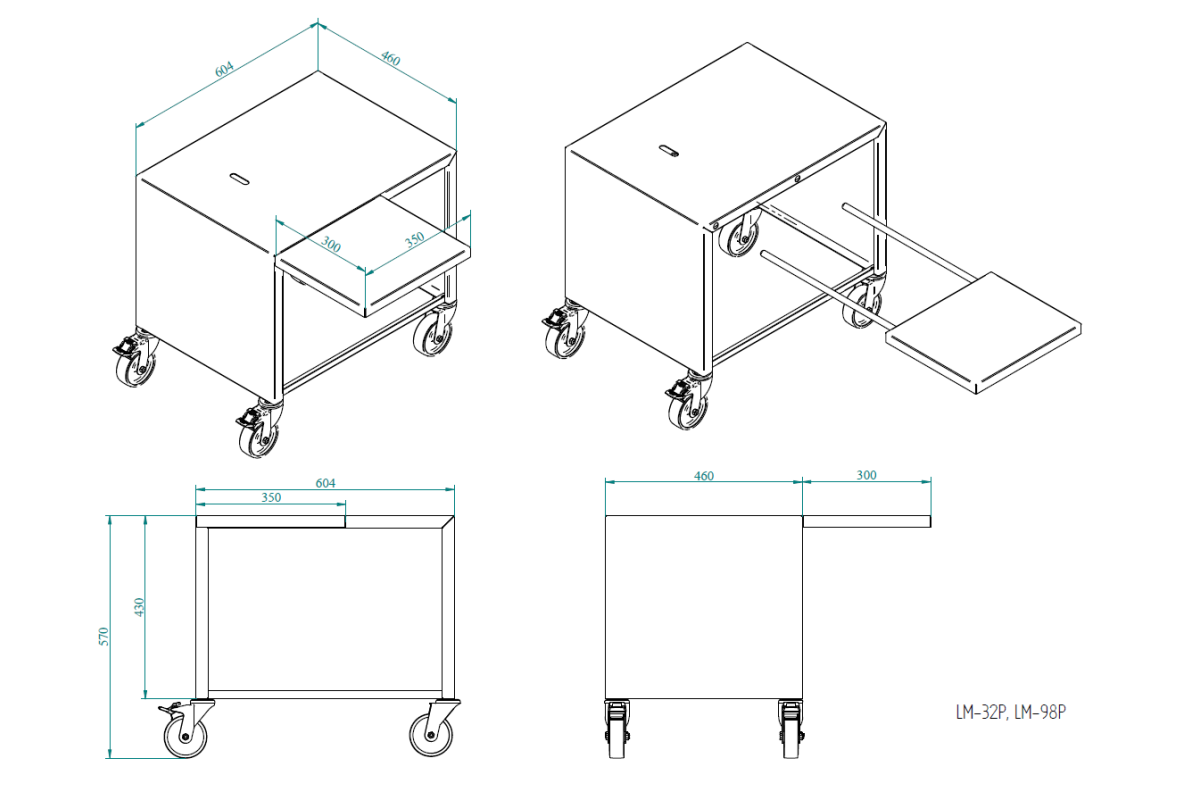 604
460
300
350
604
350
570
430
460
300
LM-32P, LM-98P