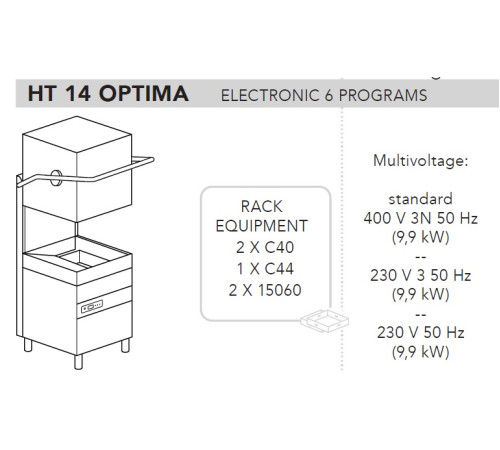 HT 14 OPTIMA ELECTRONIC 6 PROGRAMS

RACK EQUIPMENT
2 X C40
1 X C44
2 X 15060

Multivoltage:

standard
400 V 3N 50 Hz
(9,9 kW)
--
230 V 3 50 Hz
(9,9 kW)
--
230 V 50 Hz
(9,9 kW)