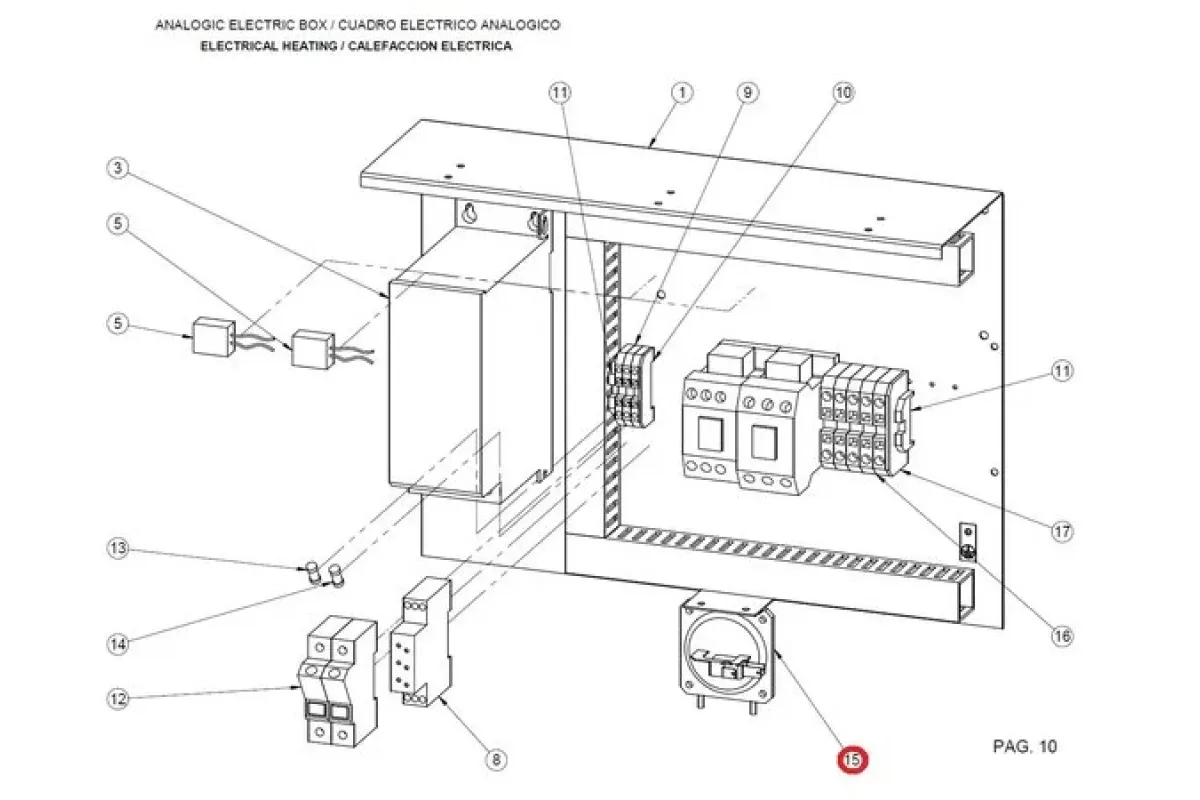 ANALOGIC ELECTRIC BOX / CUADRO ELECTRICO ANALOGICO
ELECTRICAL HEATING / CALEFACCION ELECTRICA

11
1
9
10
3
5
5
11
17
13
14
16
12
8
15

PAG. 10