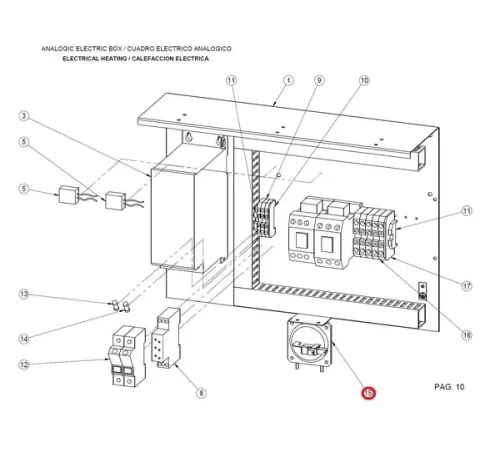 ANALOGIC ELECTRIC BOX / CUADRO ELECTRICO ANALOGICO
ELECTRICAL HEATING / CALEFACCION ELECTRICA

11
1
9
10
3
5
5
11
17
13
16
14
12
8
15
PAG. 10