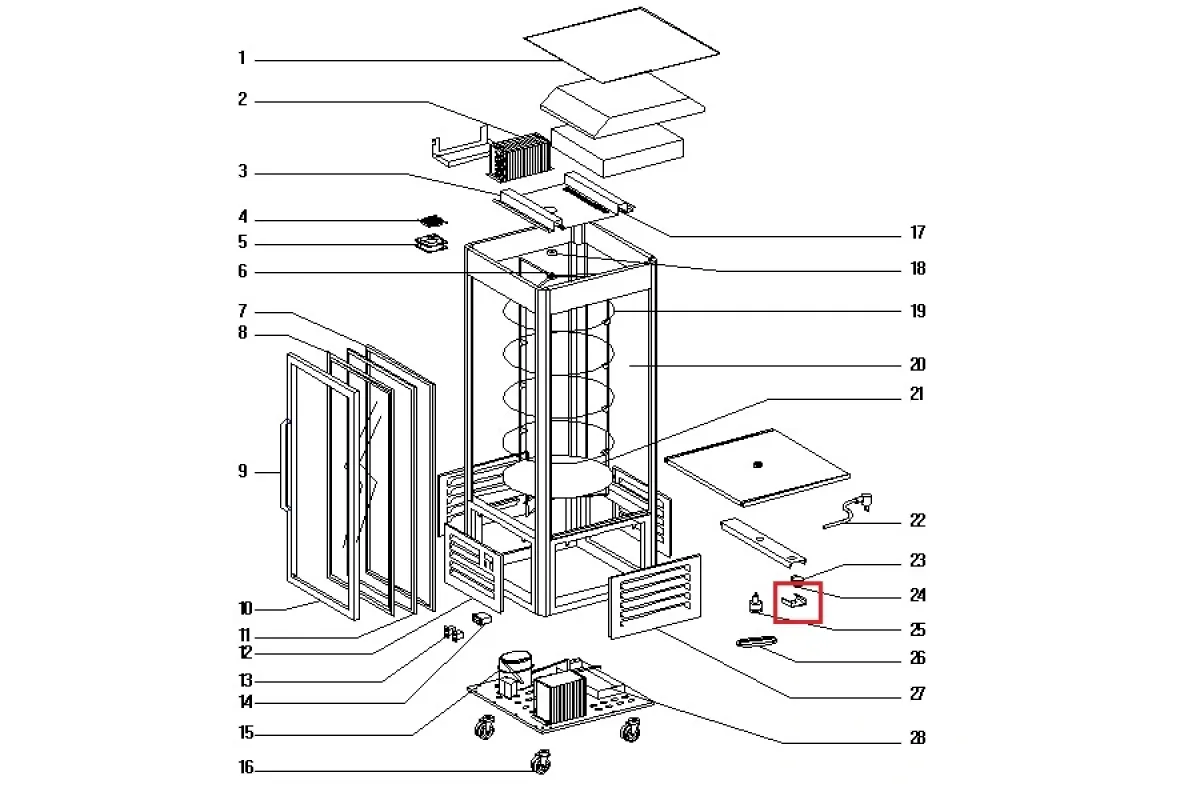 1
2
3
4
5
6
7
8
9
10
11
12
13
14
15
16
17
18
19
20
21
22
23
24
25
26
27
28