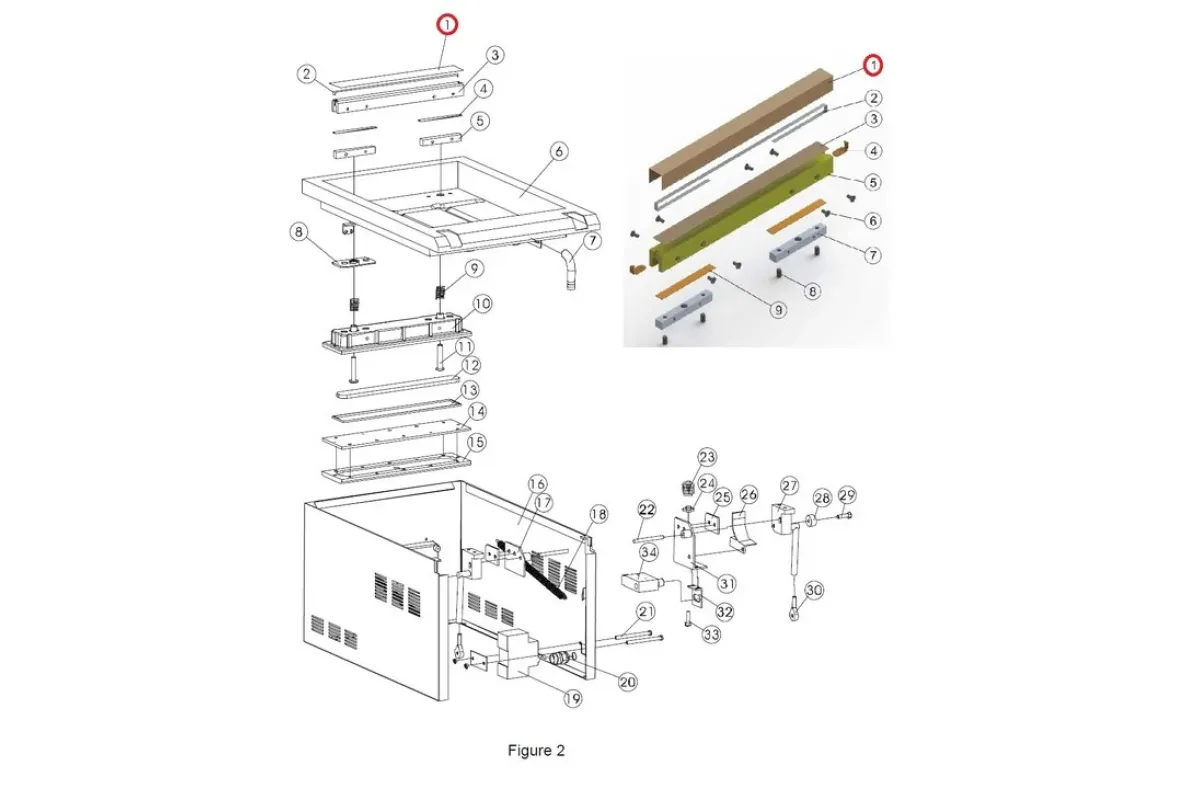 1
2
3
4
5
6
7
8
9
10
11
12
13
14
15
16
17
18
19
20
21
22
23
24
25
26
27
28
29
30
31
32
33
34

1
2
3
4
5
6
7
8
9

Figure 2