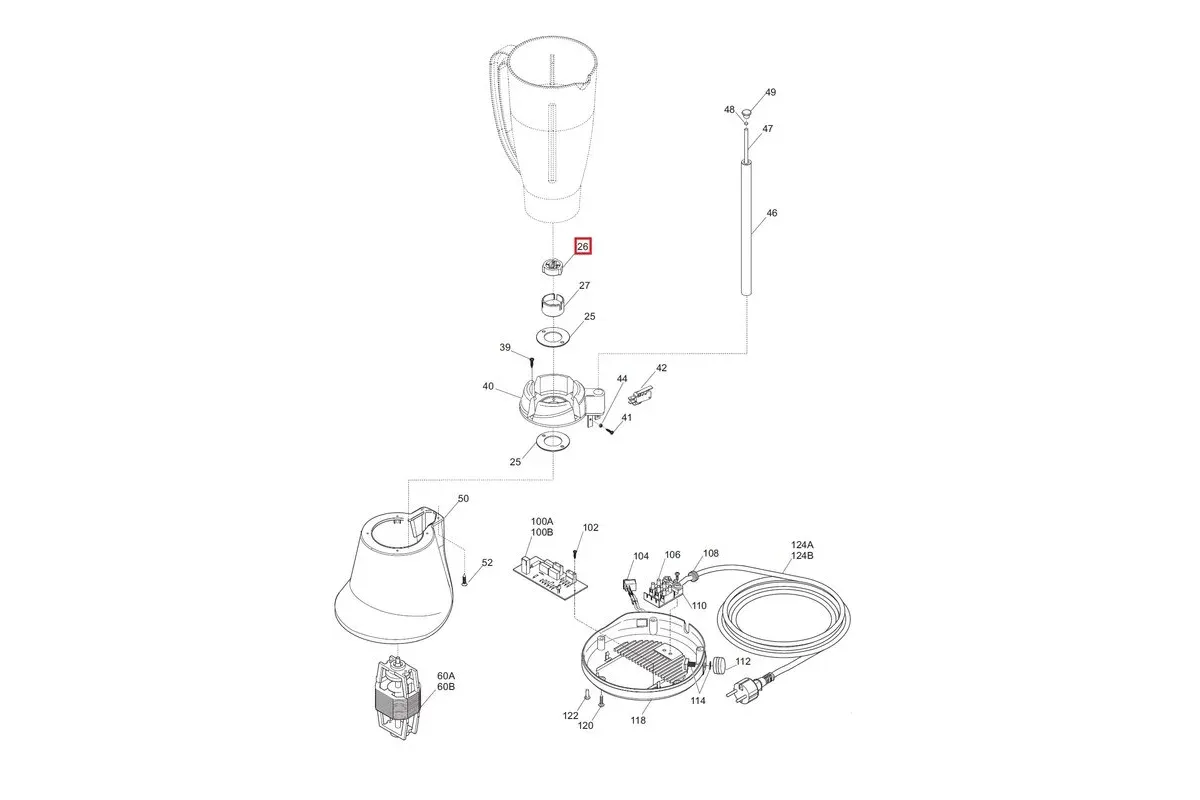 49
48
47
46
26
27
25
39
40
44
42
41
25
50
52
100A
100B
102
104
106
108
124A
124B
110
112
114
118
122
120
60A
60B