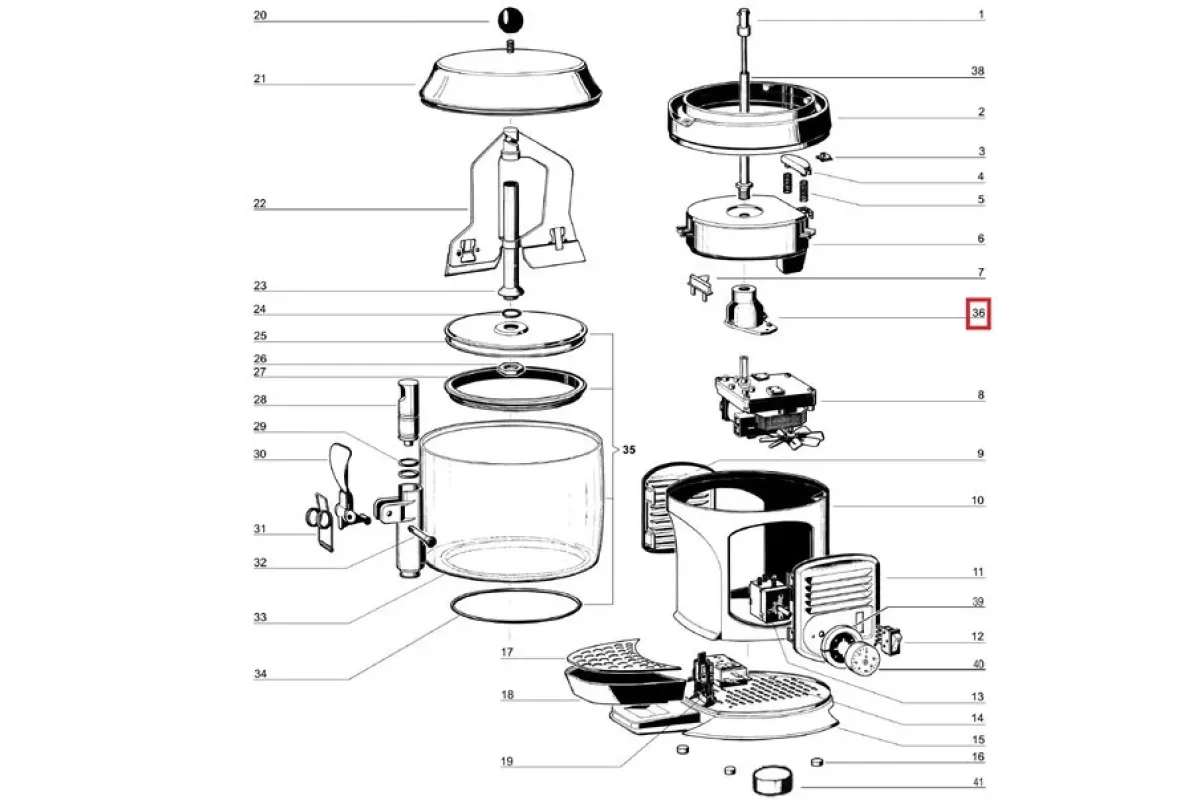 20
21
22
23
24
25
26
27
28
29
30
31
32
33
34
35
17
18
19
1
38
2
3
4
5
6
7
36
8
9
10
11
39
12
40
13
14
15
16
41