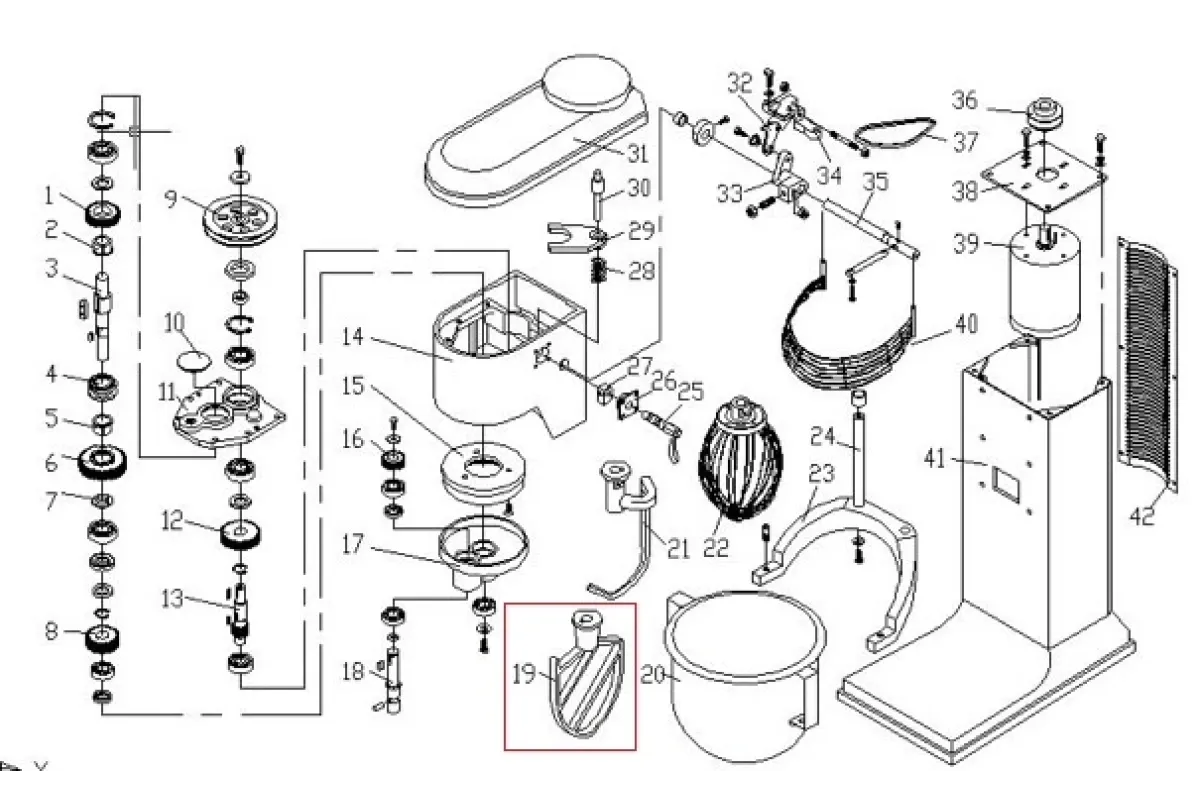 1
2
3
4
5
6
7
8
9
10
11
12
13
14
15
16
17
18
19
20
21
22
23
24
25
26
27
28
29
30
31
32
33
34
35
36
37
38
39
40
41
42