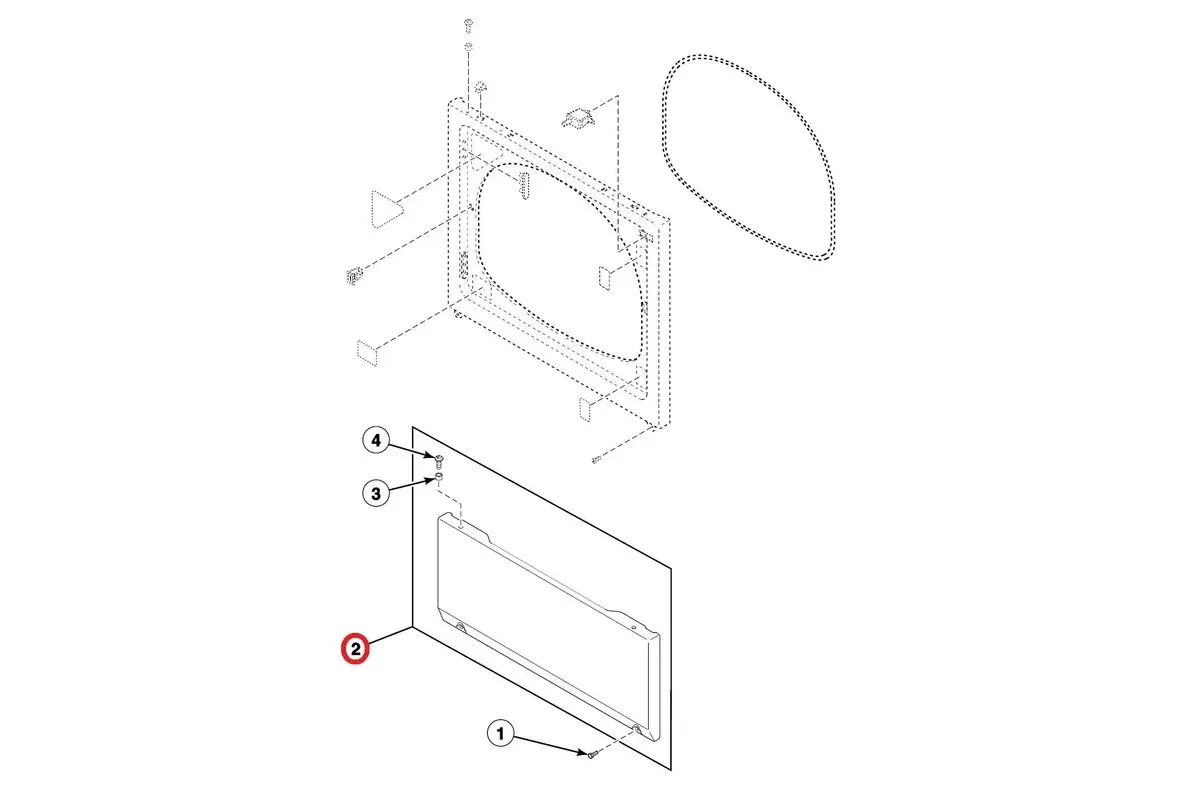 4
3
2
1