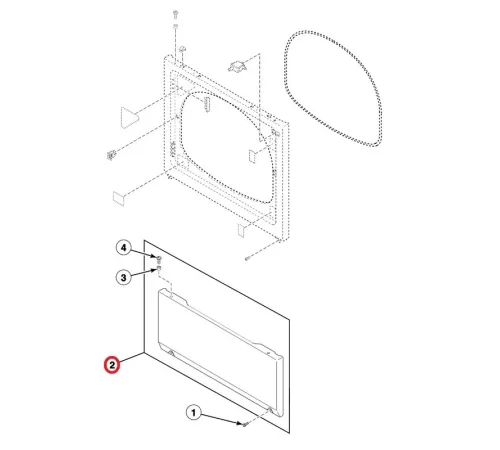 4
3
2
1