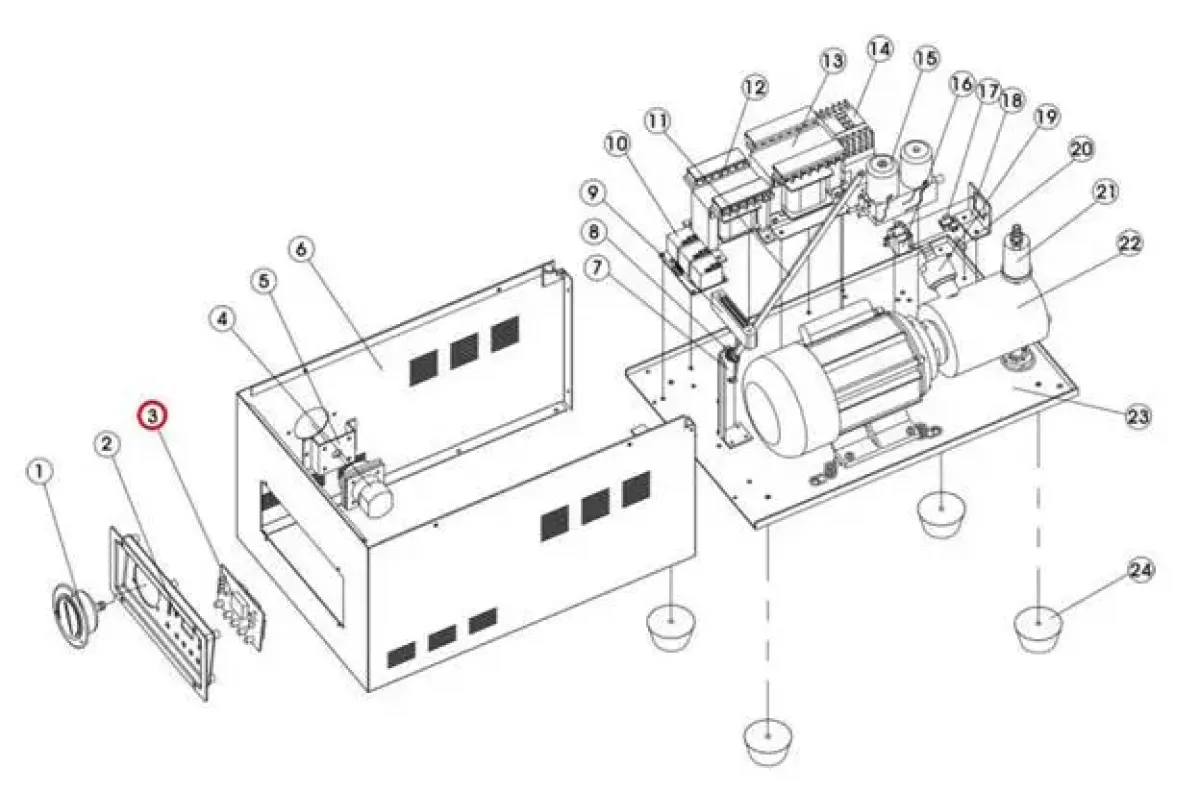 1
2
3
4
5
6
7
8
9
10
11
12
13
14
15
16
17
18
19
20
21
22
23
24