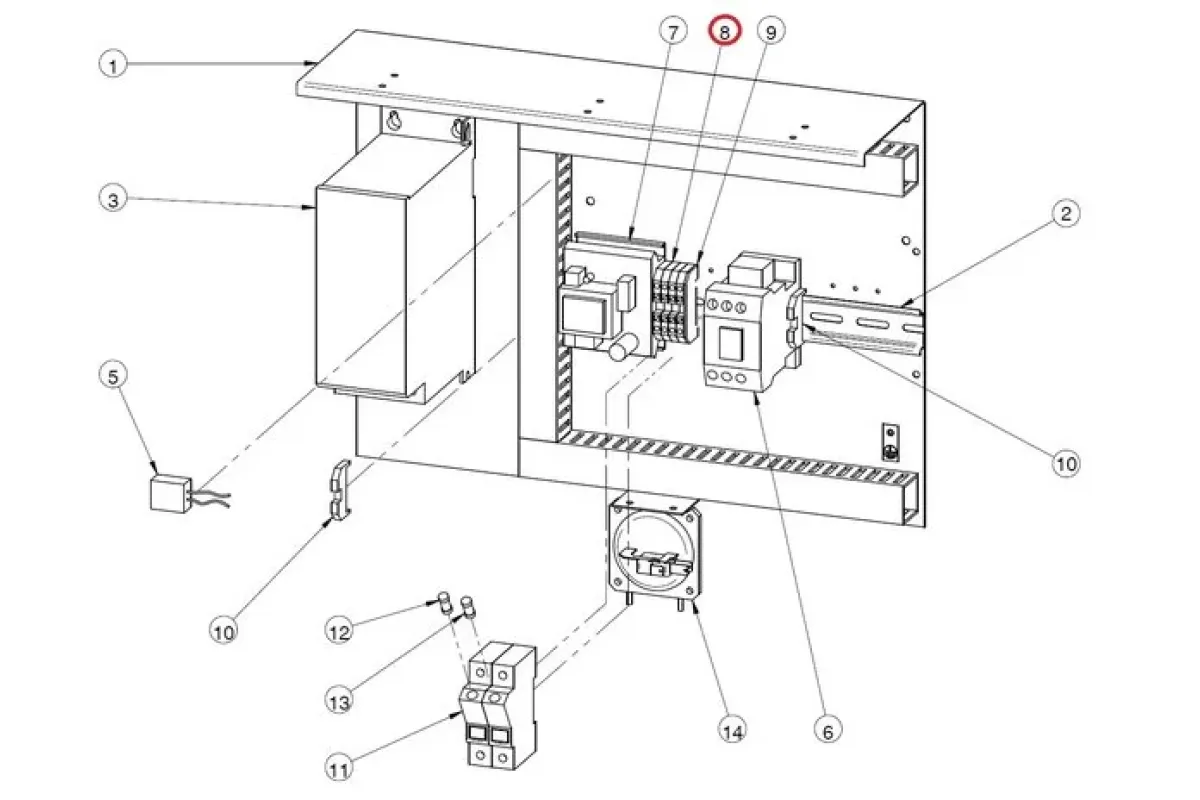 1
7
8
9
3
2
5
10
10
12
13
11
14
6