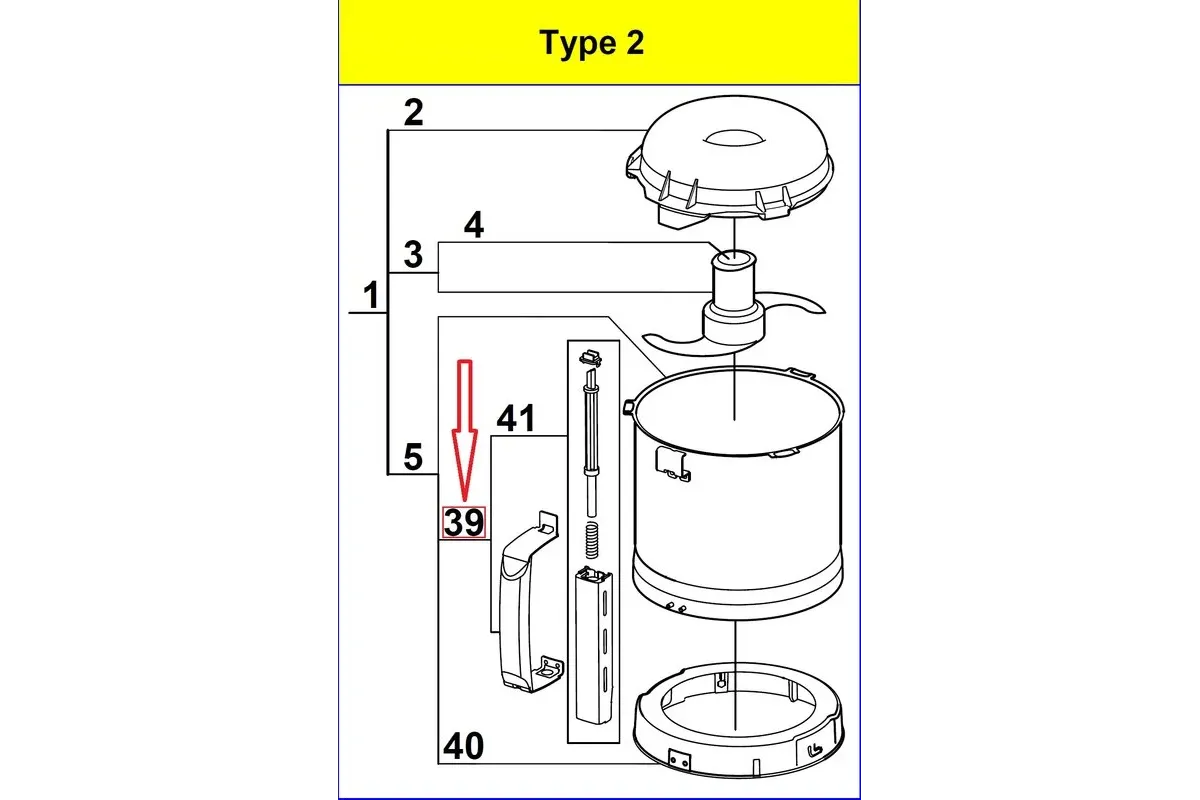 Type 2

2
4
3
1
41
5
39
40