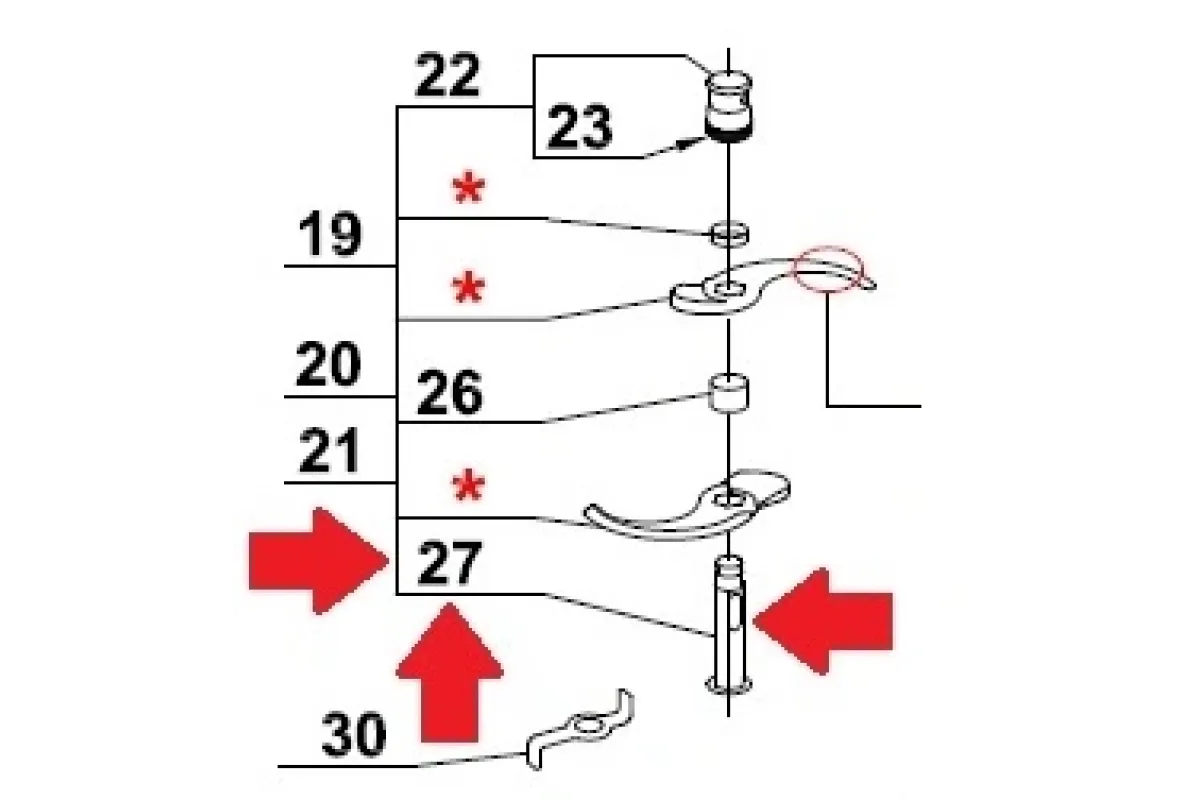 22
23
*
19
*
20
26
21
*
27
30