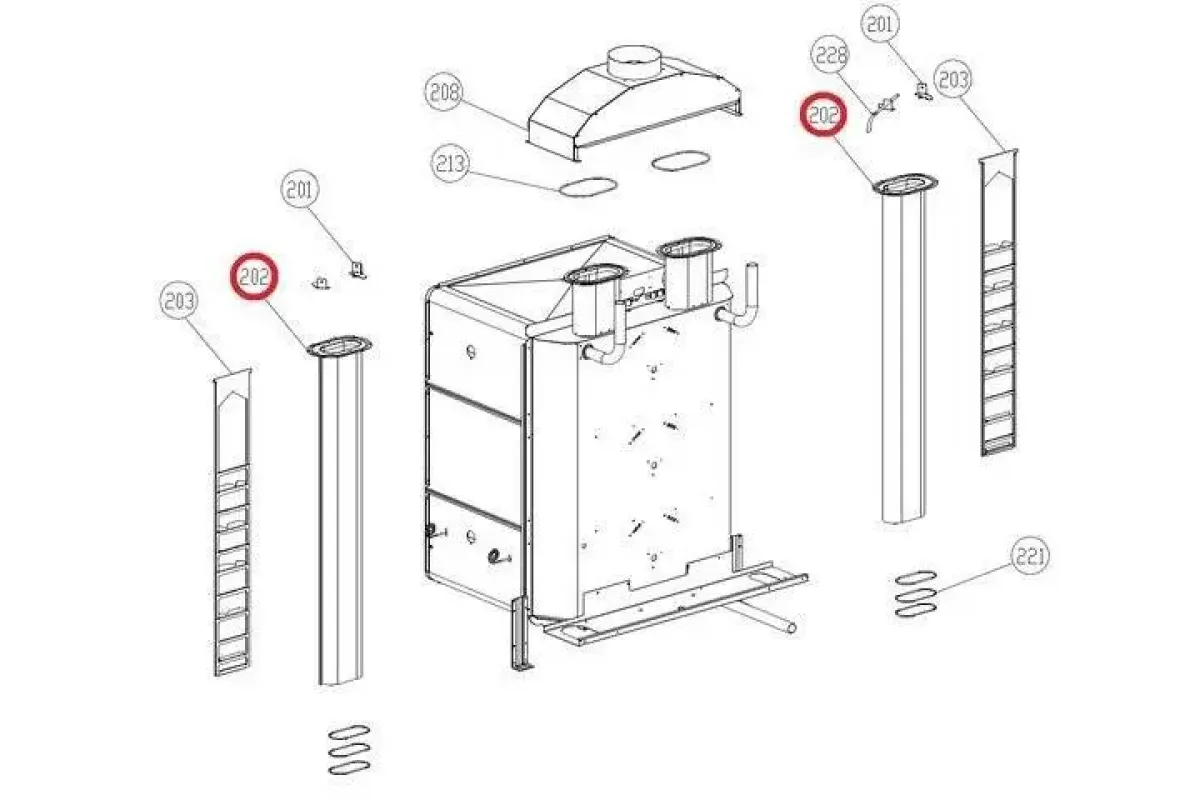 201
228
203
208
202
213
201
202
203
221