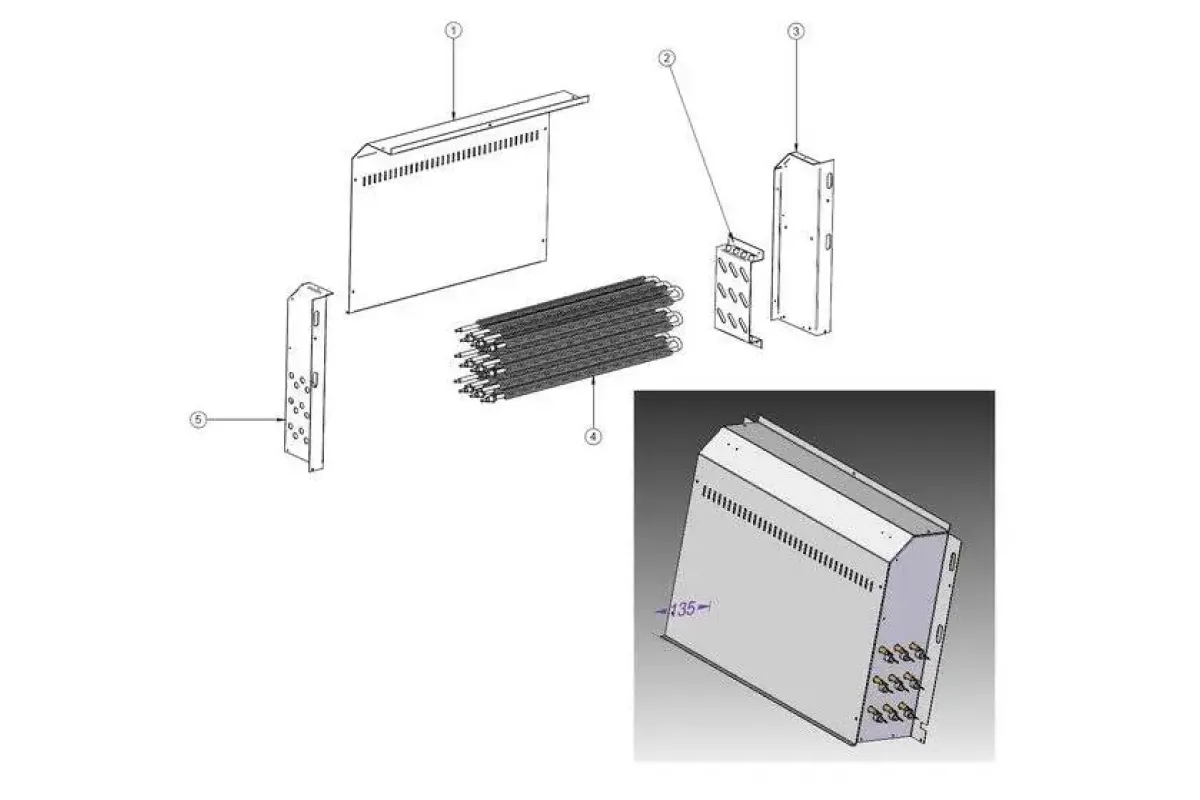 1
2
3
5
4
135