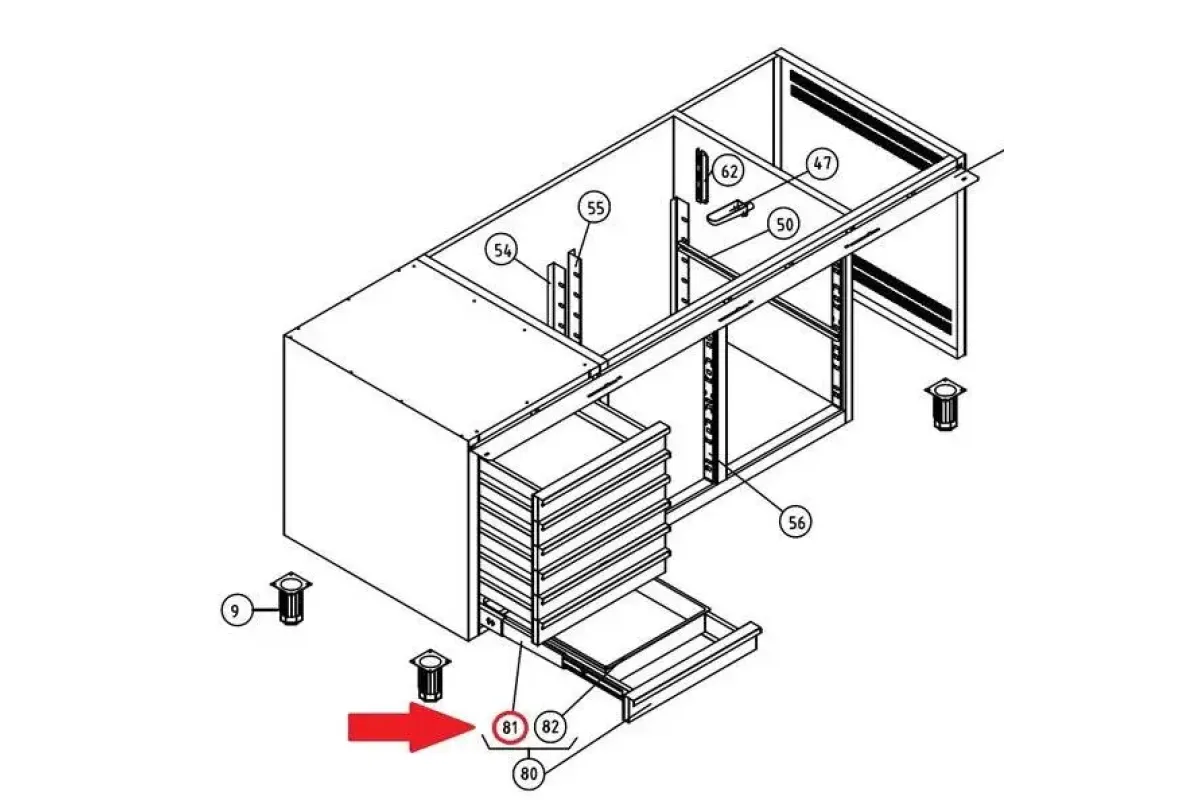 62
47
55
50
54
56
9
81
82
80