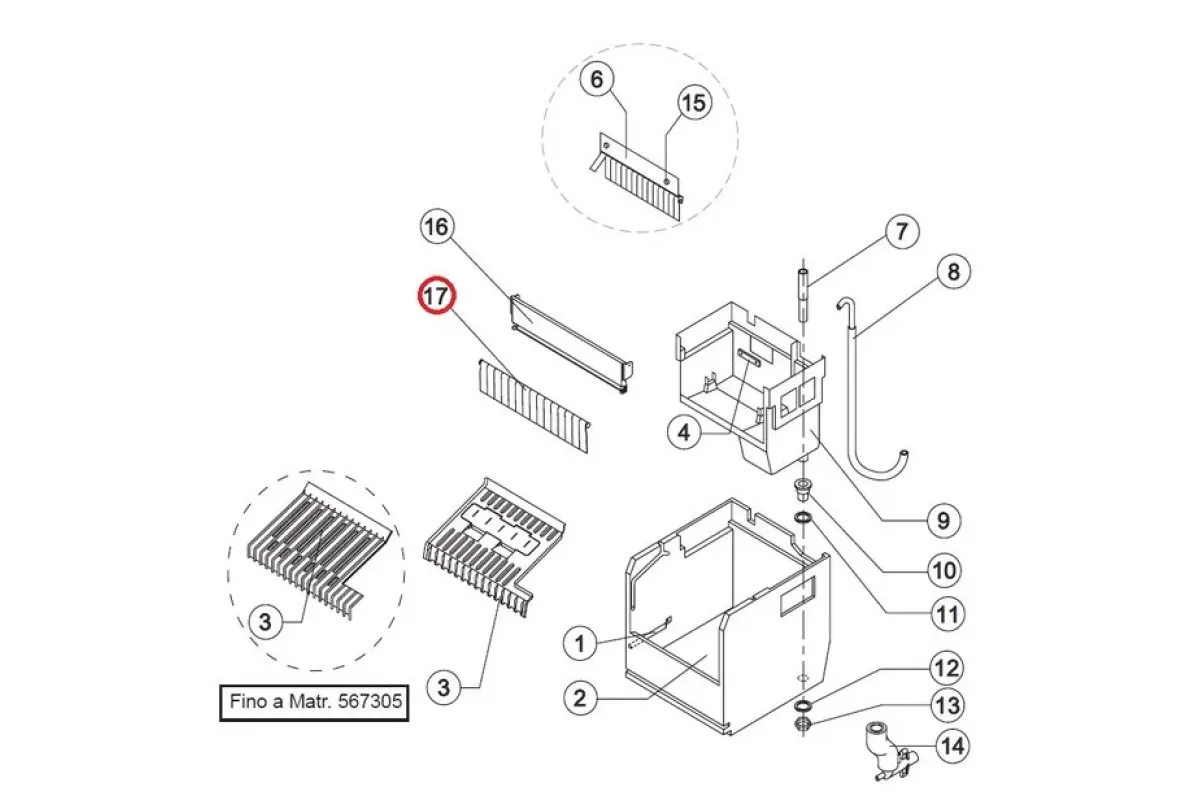 6
15
16
17
7
8
4
9
10
11
3
3
1
2
12
13
14
Fino a Matr. 567305