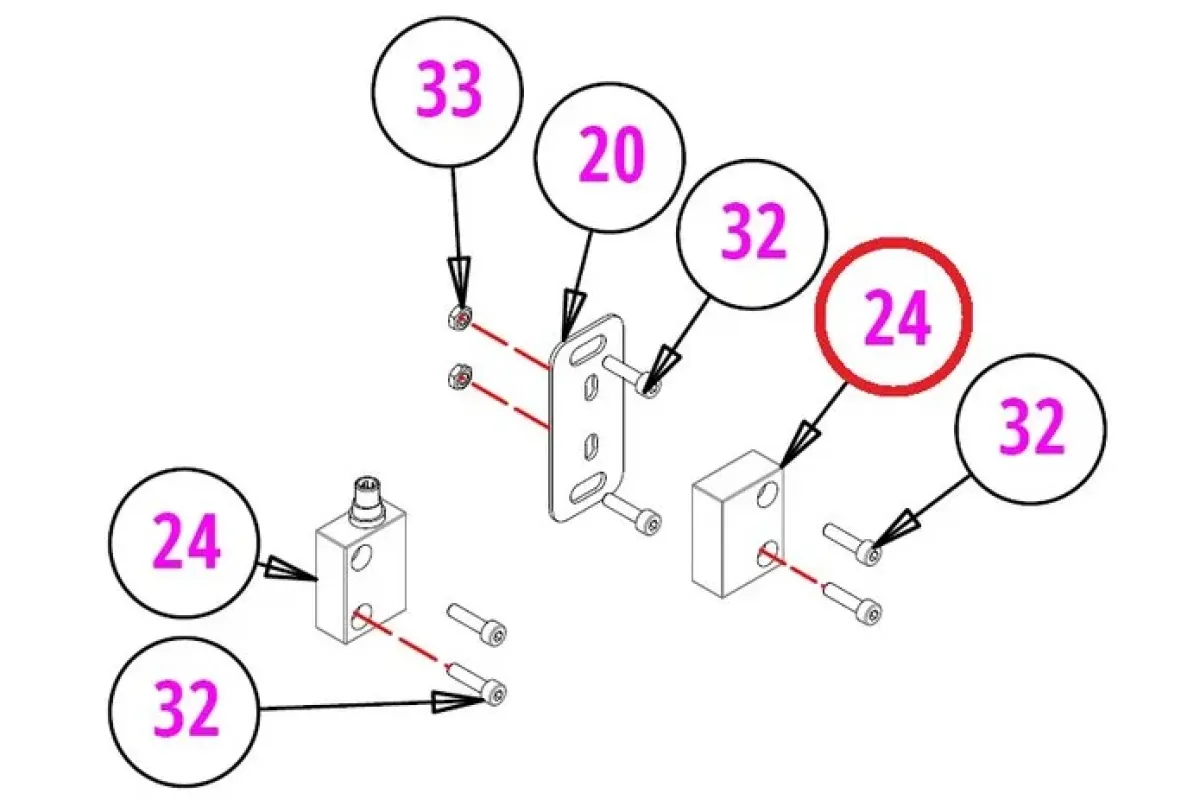 33

20

32

24

32

24

32