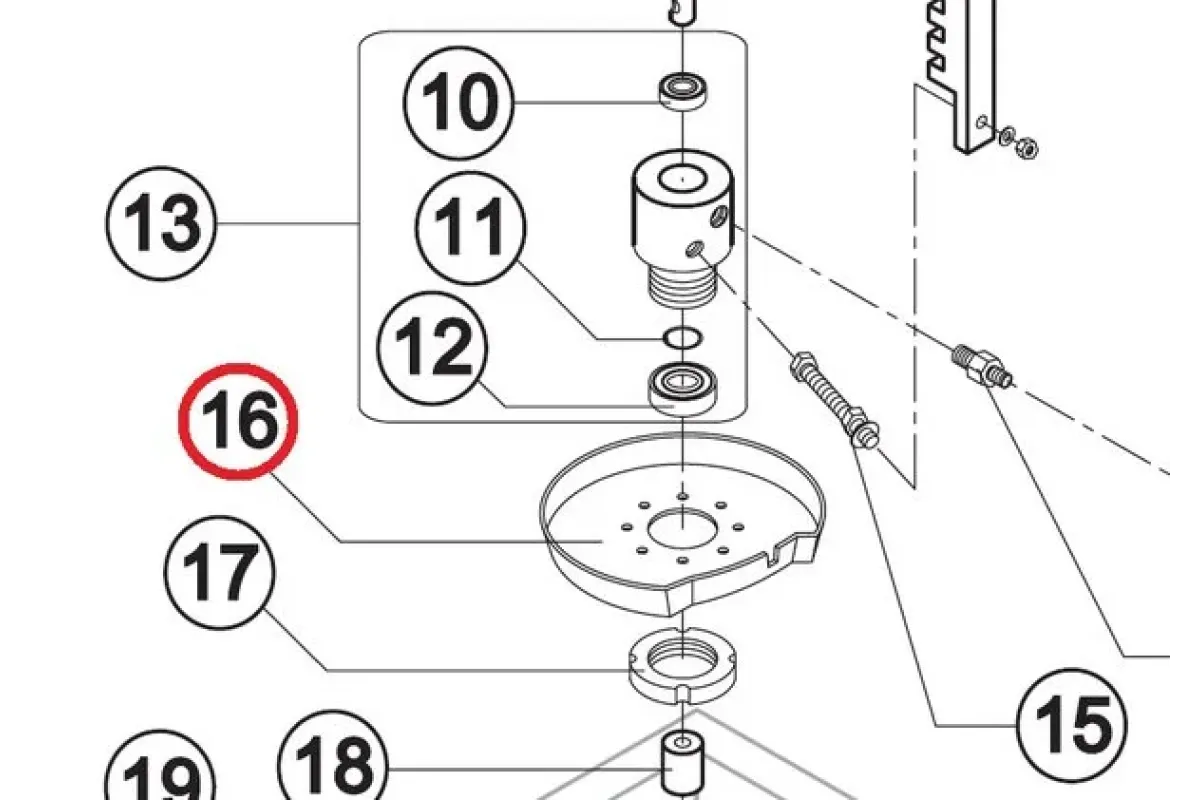 10
13
11
12
16
17
15
18
19